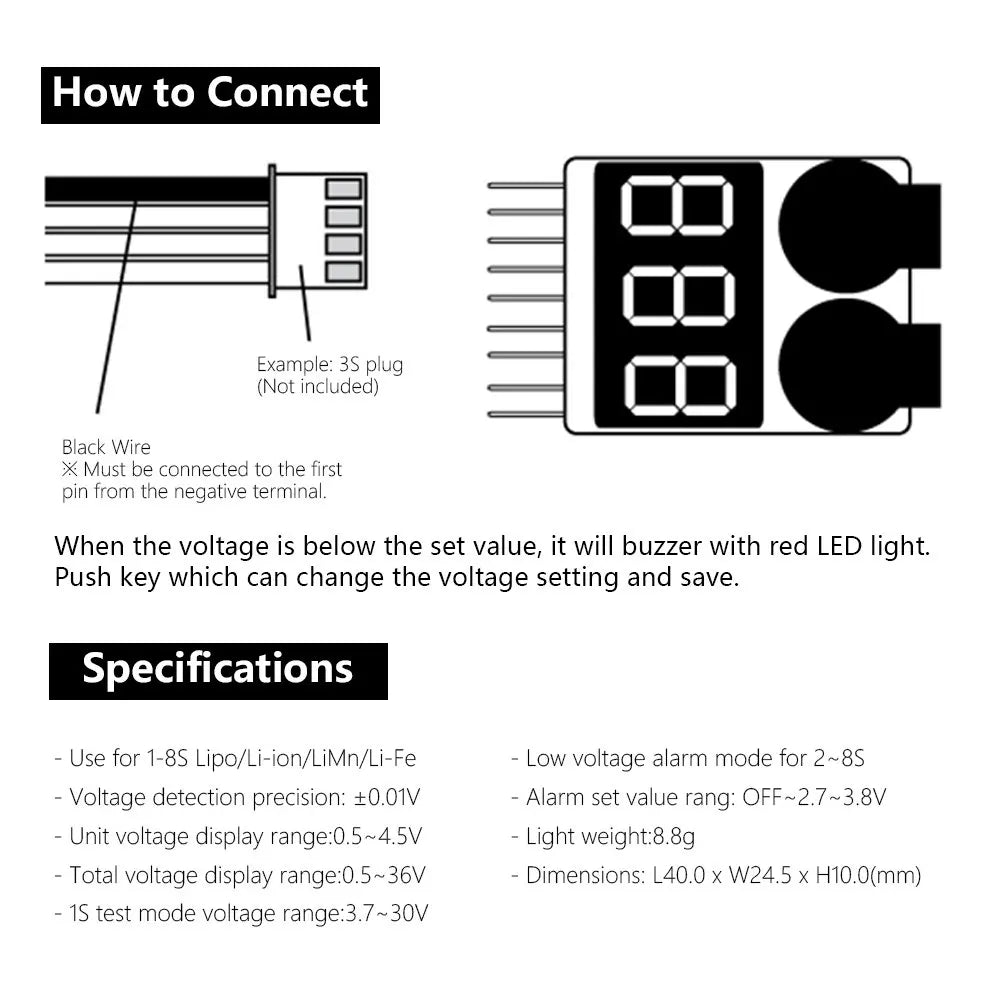 How to Connect

Example: 3S plug
(Not included)

Black Wire
※ Must be connected to the first pin from the negative terminal.

When the voltage is below the set value, it will buzzer with red LED light.
Push key which can change the voltage setting and save.

Specifications

- Use for 1-8S Lipo/Li-ion/LiMn/Li-Fe
- Voltage detection precision: ±0.01V
- Unit voltage display range:0.5~4.5V
- Total voltage display range:0.5~36V
- 1S test mode voltage range:3.7~30V

- Low voltage alarm mode for 2~8S
- Alarm set value rang: OFF~2.7~3.8V
- Light weight:8.8g
- Dimensions: L40.0 x W24.5 x H10.0(mm)